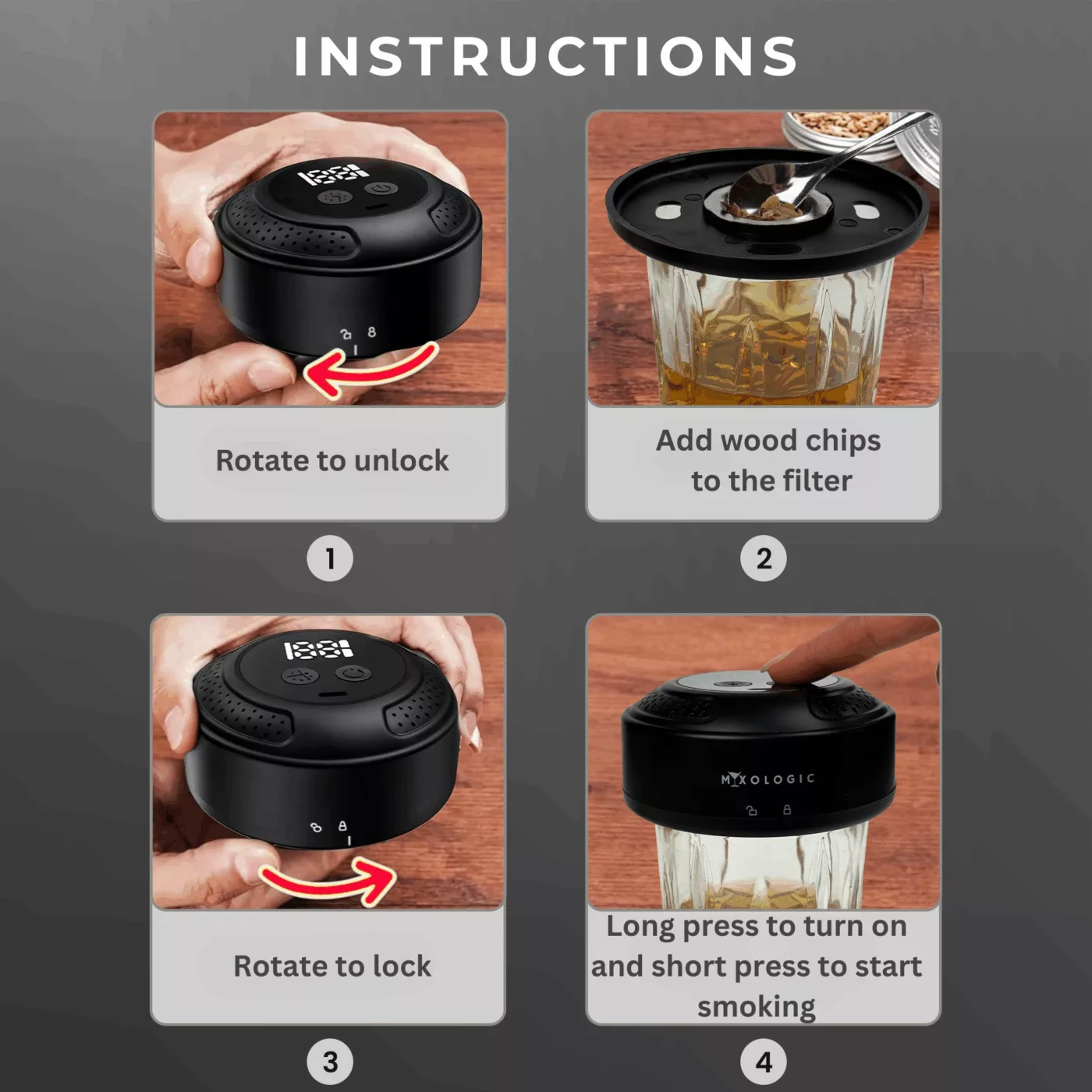 INSTRUCTIONS

188

Rotate to unlock

1

Add wood chips to the filter

2

188

Rotate to lock

3

MIXOLOGIC

Long press to turn on and short press to start smoking

4