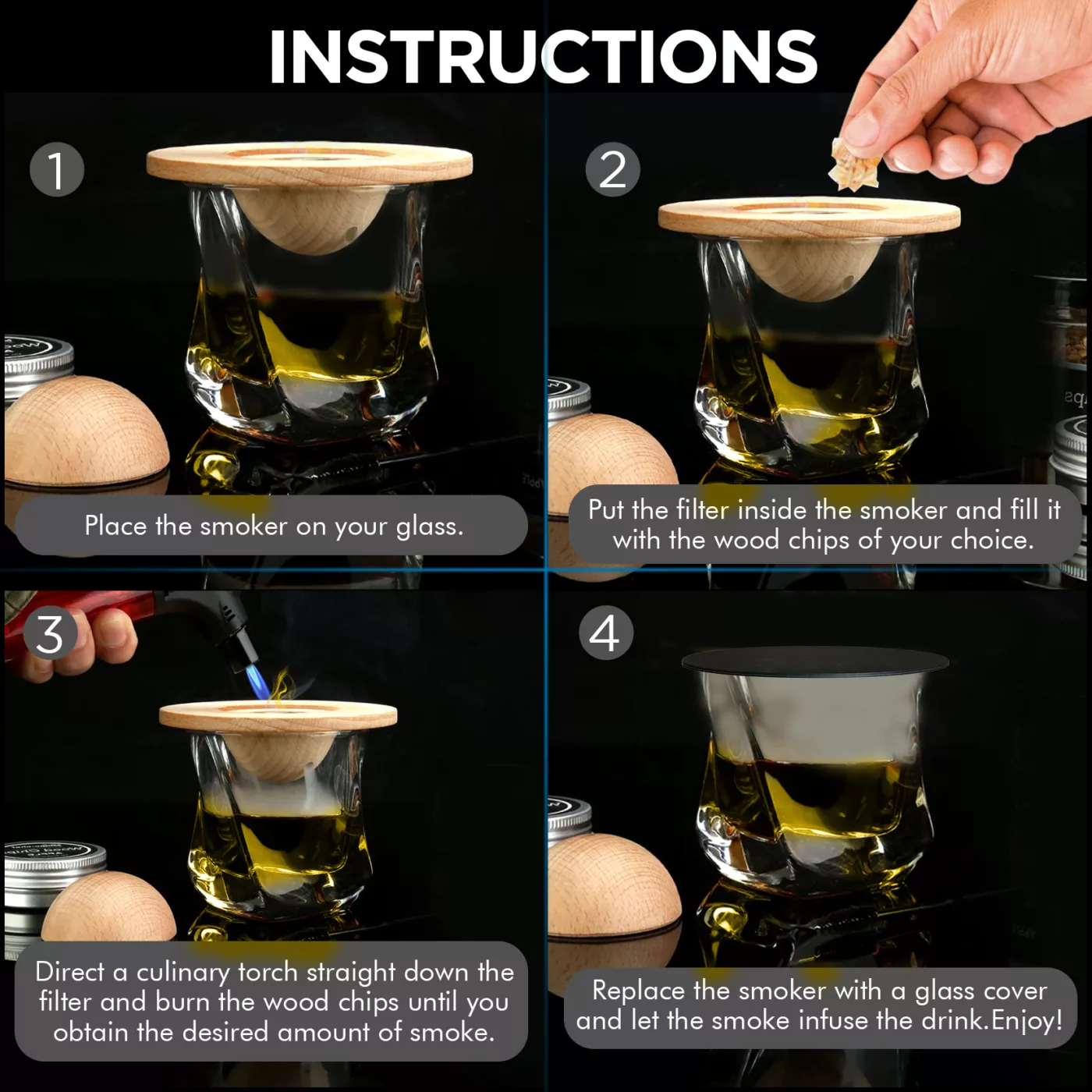 INSTRUCTIONS

1

Place the smoker on your glass.

2

Put the filter inside the smoker and fill it with the wood chips of your choice.

3

Direct a culinary torch straight down the filter and burn the wood chips until you obtain the desired amount of smoke.

4

Replace the smoker with a glass cover and let the smoke infuse the drink.Enjoy!